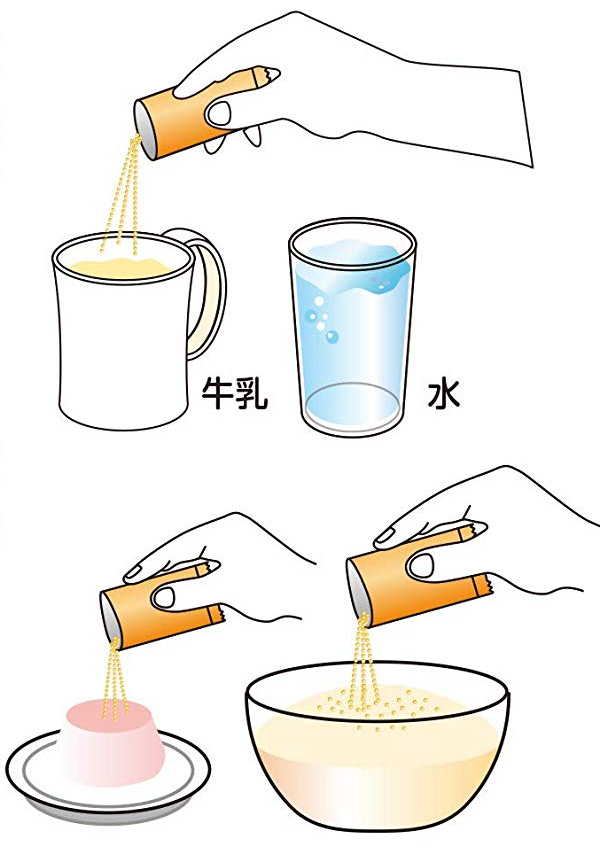 牛乳

水